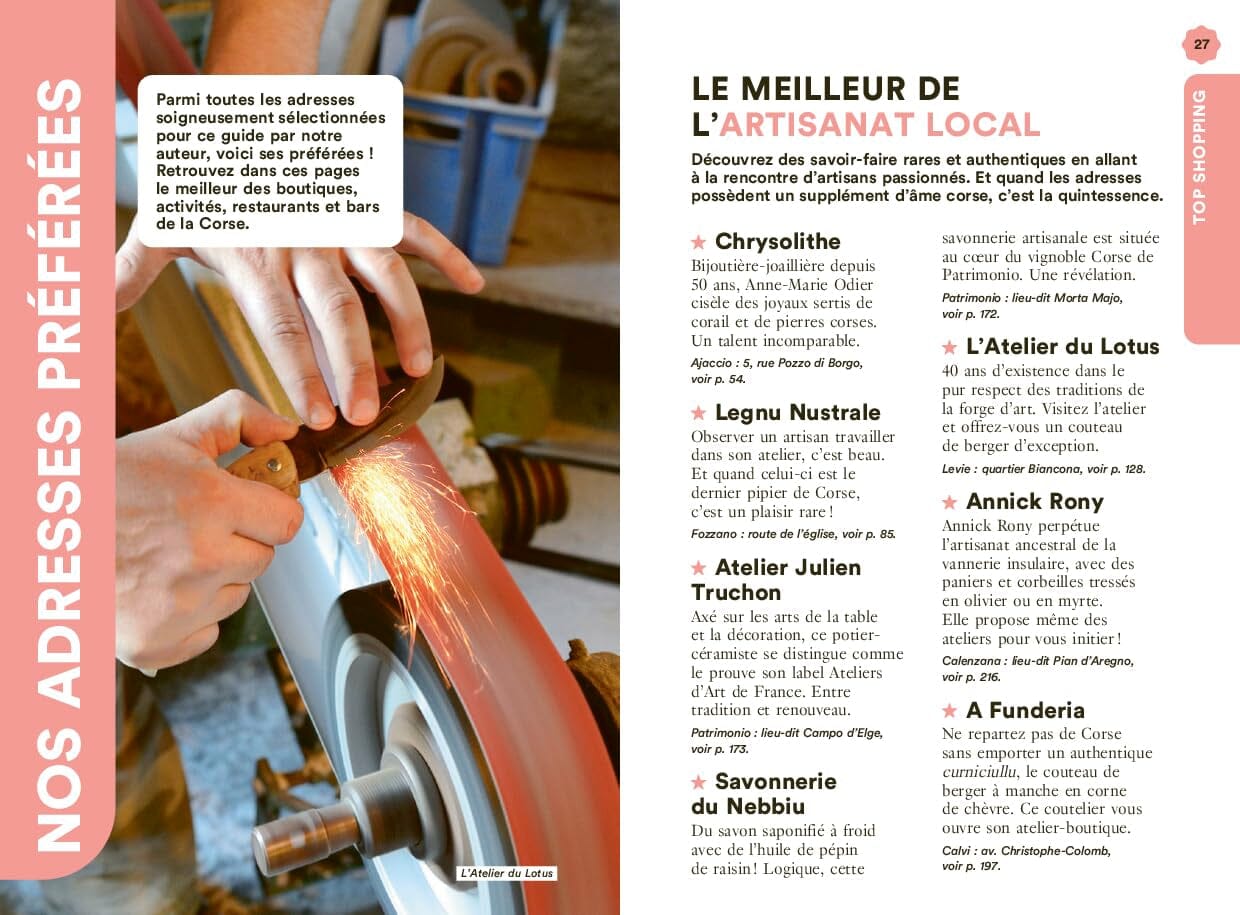 NOS ADRESSES PRÉFÉRÉES

Parmi toutes les adresses soigneusement sélectionnées pour ce guide par notre auteur, voici ses préférées ! Retrouvez dans ces pages le meilleur des boutiques, activités, restaurants et bars de la Corse.

L'Atelier du Lotus

27

TOP SHOPPING

LE MEILLEUR DE L'ARTISANAT LOCAL

Découvrez des savoir-faire rares et authentiques en allant à la rencontre d'artisans passionnés. Et quand les adresses possèdent un supplément d'âme corse, c'est la quintessence.

★ Chrysolithe
Bijoutière-joaillière depuis 50 ans, Anne-Marie Odier cisèle des joyaux sertis de corail et de pierres corses. Un talent incomparable.
Ajaccio : 5, rue Pozzo di Borgo, voir p. 54.

★ Legnu Nustrale
Observer un artisan travailler dans son atelier, c'est beau. Et quand celui-ci est le dernier pipier de Corse, c'est un plaisir rare !
Fozzano : route de l'église, voir p. 85.

★ Atelier Julien Truchon
Axé sur les arts de la table et la décoration, ce potier-céramiste se distingue comme le prouve son label Ateliers d'Art de France. Entre tradition et renouveau.
Patrimonio : lieu-dit Campo d'Elge, voir p. 173.

★ Savonnerie du Nebbiu
Du savon saponifié à froid avec de l'huile de pépin de raisin ! Logique, cette savonnerie artisanale est située au cœur du vignoble Corse de Patrimonio. Une révélation.
Patrimonio : lieu-dit Morta Majo, voir p. 172.

★ L'Atelier du Lotus
40 ans d'existence dans le pur respect des traditions de la forge d'art. Visitez l'atelier et offrez-vous un couteau de berger d'exception.
Levie : quartier Biancona, voir p. 128.

★ Annick Rony
Annick Rony perpétue l'artisanat ancestral de la vannerie insulaire, avec des paniers et corbeilles tressés en olivier ou en myrte. Elle propose même des ateliers pour vous initier !
Calenzana : lieu-dit Pian d'Aregno, voir p. 216.

★ A Funderia
Ne repartez pas de Corse sans emporter un authentique curniciullu, le couteau de berger à manche en corne de chèvre. Ce coutelier vous ouvre son atelier-boutique.
Calvi : av. Christophe-Colomb, voir p. 197.