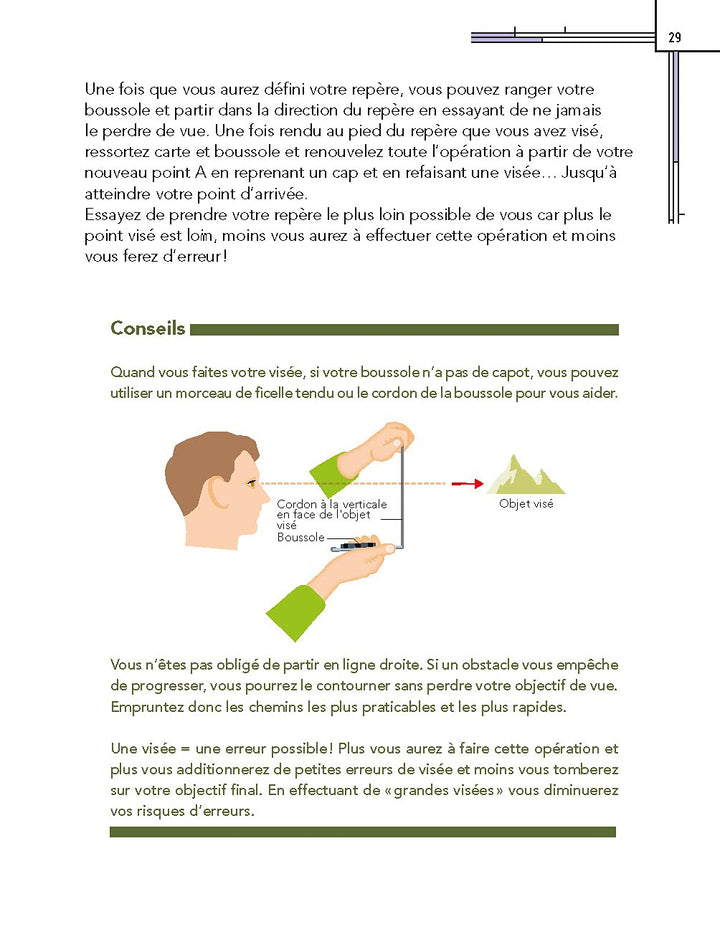 29

Une fois que vous aurez défini votre repère, vous pouvez ranger votre boussole et partir dans la direction du repère en essayant de ne jamais le perdre de vue. Une fois rendu au pied du repère que vous avez visé, ressortez carte et boussole et renouvelez toute l'opération à partir de votre nouveau point A en reprenant un cap et en refaisant une visée… Jusqu'à atteindre votre point d'arrivée.
Essayez de prendre votre repère le plus loin possible de vous car plus le point visé est loin, moins vous aurez à effectuer cette opération et moins vous ferez d'erreur !

Conseils

Quand vous faites votre visée, si votre boussole n'a pas de capot, vous pouvez utiliser un morceau de ficelle tendu ou le cordon de la boussole pour vous aider.

Cordon à la verticale en face de l'objet visé
Boussole
Objet visé

Vous n'êtes pas obligé de partir en ligne droite. Si un obstacle vous empêche de progresser, vous pourrez le contourner sans perdre votre objectif de vue. Empruntez donc les chemins les plus praticables et les plus rapides.

Une visée = une erreur possible ! Plus vous aurez à faire cette opération et plus vous additionnerez de petites erreurs de visée et moins vous tomberez sur votre objectif final. En effectuant de « grandes visées » vous diminuerez vos risques d'erreurs.